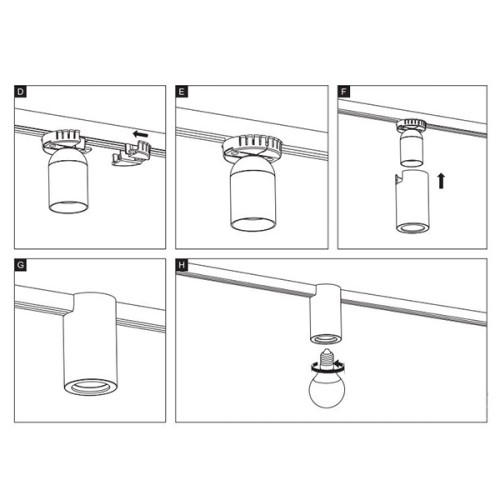 D

E

F

G

H